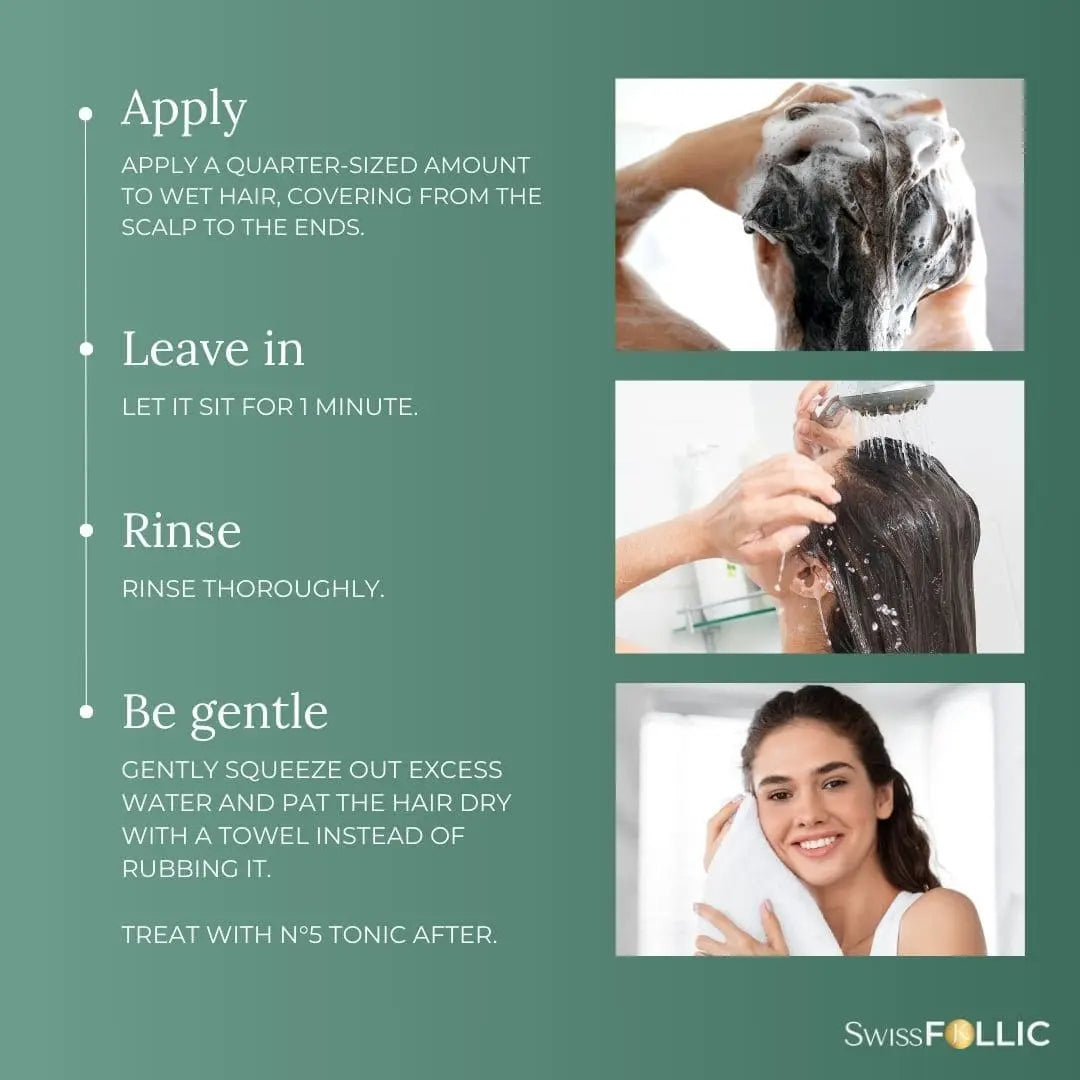 Apply

APPLY A QUARTER-SIZED AMOUNT TO WET HAIR, COVERING FROM THE SCALP TO THE ENDS.

Leave in

LET IT SIT FOR 1 MINUTE.

Rinse

RINSE THOROUGHLY.

Be gentle

GENTLY SQUEEZE OUT EXCESS WATER AND PAT THE HAIR DRY WITH A TOWEL INSTEAD OF RUBBING IT.

TREAT WITH N°5 TONIC AFTER.

SWISSFOLLIC